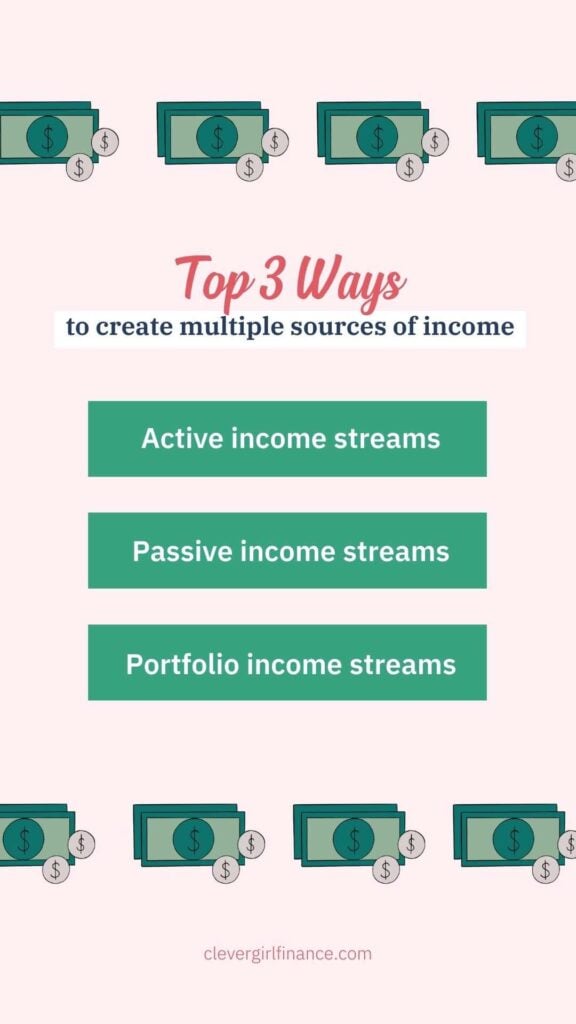 Top 3 Ways
to create multiple sources of income

Active income streams

Passive income streams

Portfolio income streams

clevergirlfinance.com